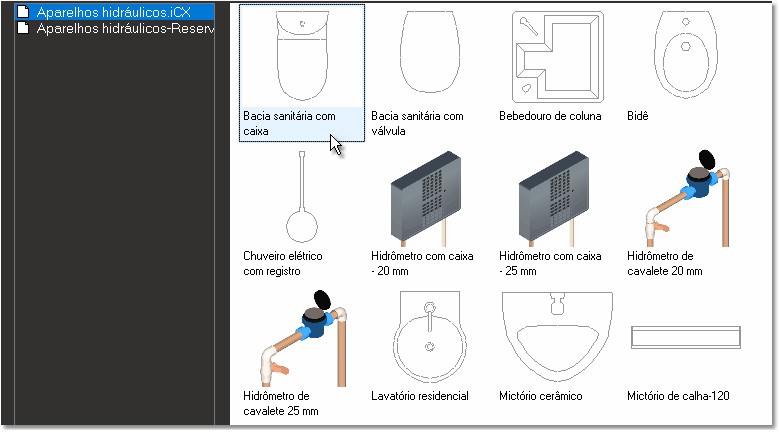 Aparelhos hidráulicos.iCX
Aparelhos hidráulicos-Reserv

Bacia sanitária com caixa

Bacia sanitária com válvula

Bebedouro de coluna

Bidê

Chuveiro elétrico com registro

Hidrômetro com caixa - 20 mm

Hidrômetro com caixa - 25 mm

Hidrômetro de cavalete 20 mm

Hidrômetro de cavalete 25 mm

Lavatório residencial

Mictório cerâmico

Mictório de calha-120